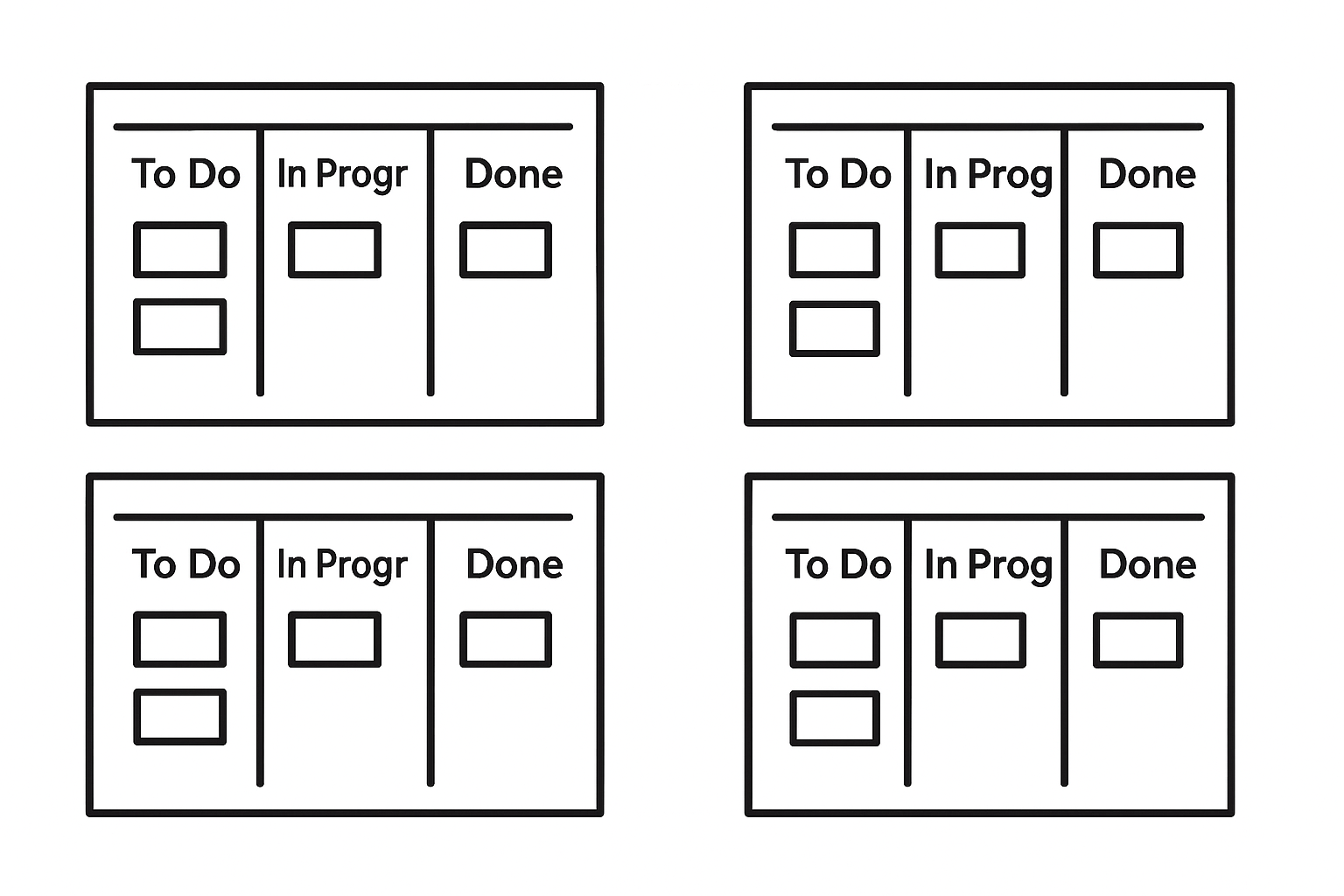 To Do In Progr Done

To Do In Prog Done

To Do In Progr Done

To Do In Prog Done